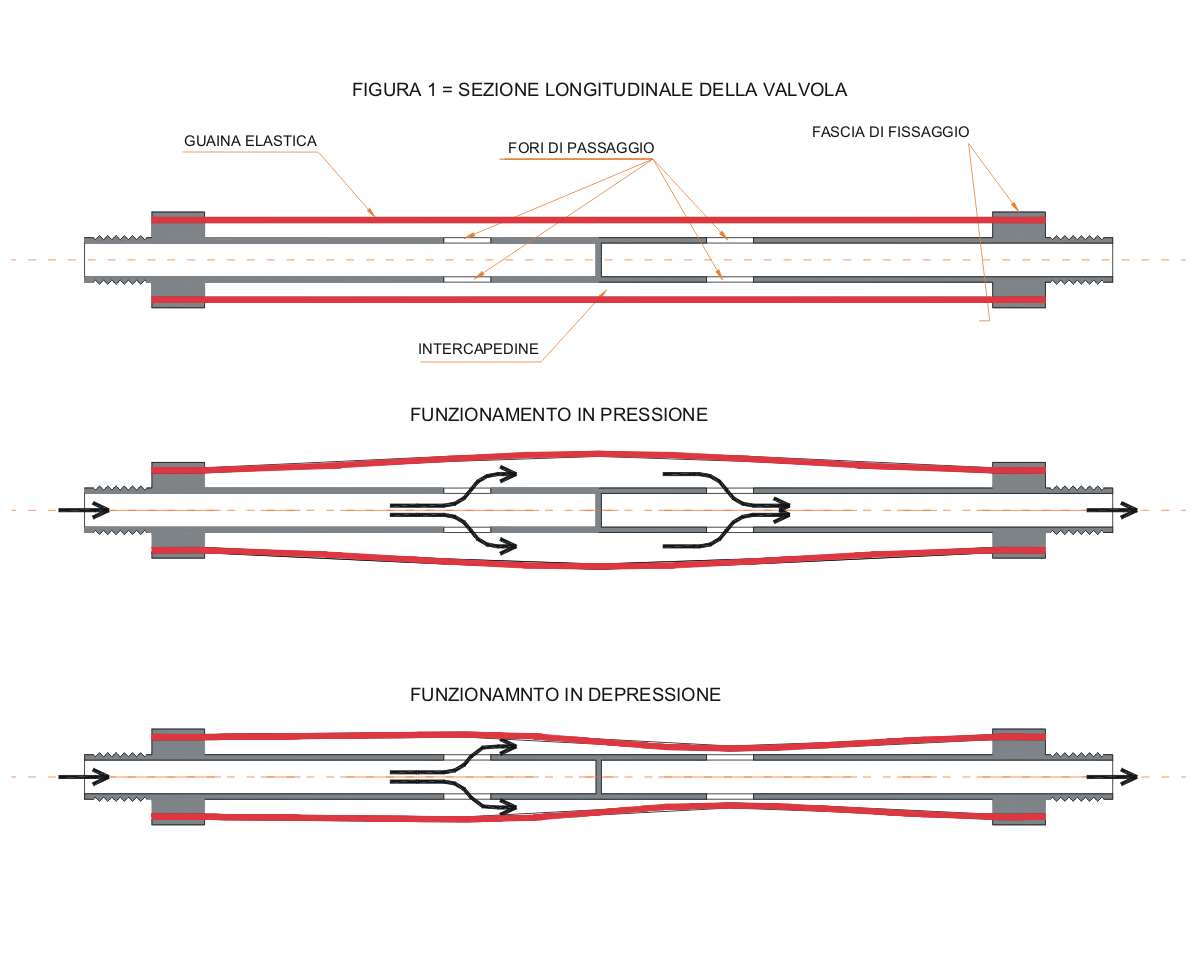 FIGURA 1 = SEZIONE LONGITUDINALE DELLA VALVOLA

GUAINA ELASTICA

FORI DI PASSAGGIO

FASCIA DI FISSAGGIO

INTERCAPEDINE

FUNZIONAMENTO IN PRESSIONE

FUNZIONAMNTO IN DEPRESSIONE